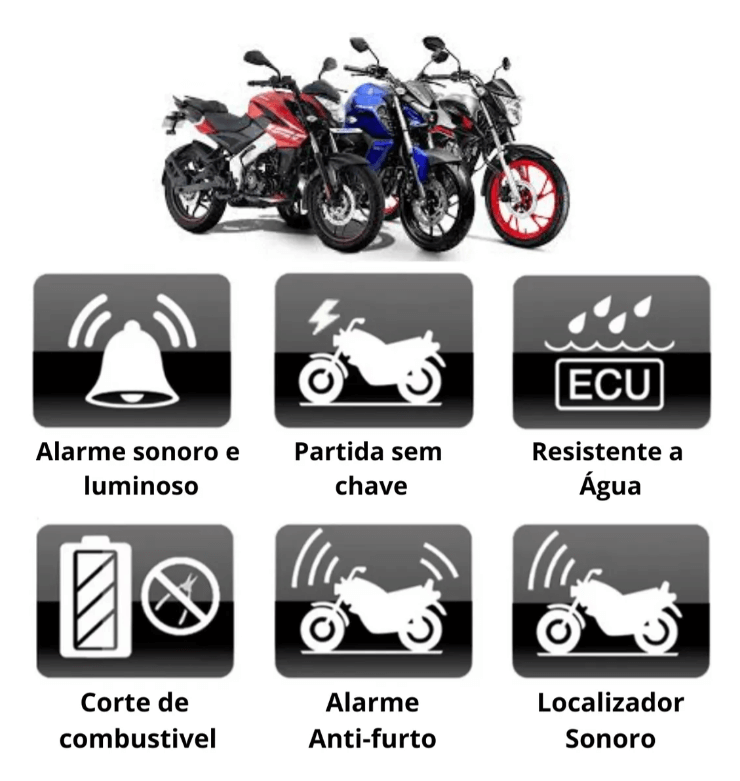 ECU

Alarme sonoro e luminoso

Partida sem chave

Resistente a Água

Corte de combustivel

Alarme Anti-furto

Localizador Sonoro