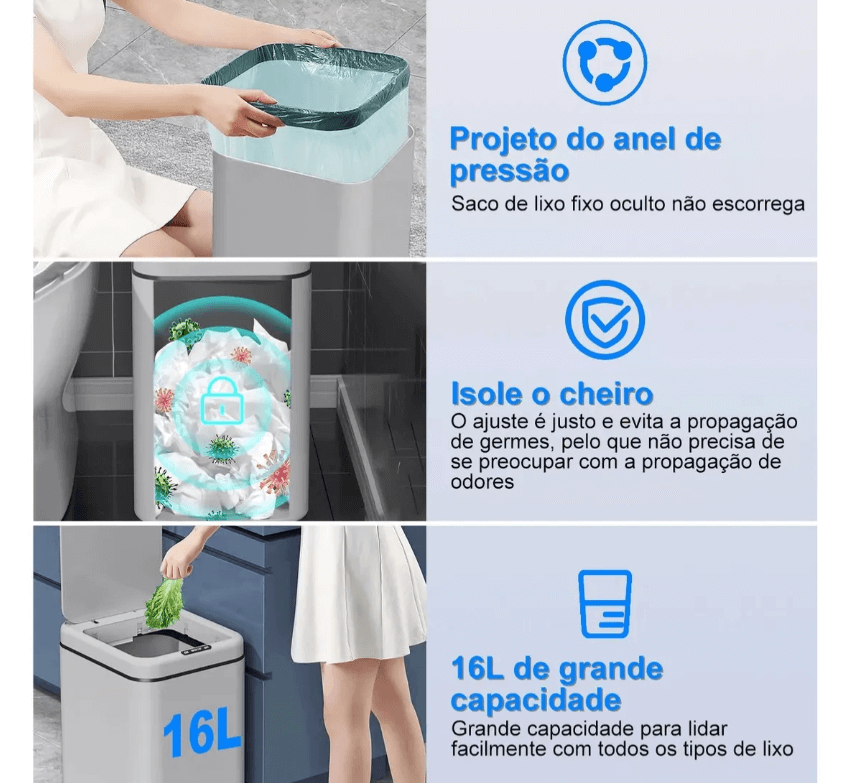 Projeto do anel de pressão

Saco de lixo fixo oculto não escorrega

Isole o cheiro

O ajuste é justo e evita a propagação de germes, pelo que não precisa de se preocupar com a propagação de odores

16L

16L de grande capacidade

Grande capacidade para lidar facilmente com todos os tipos de lixo